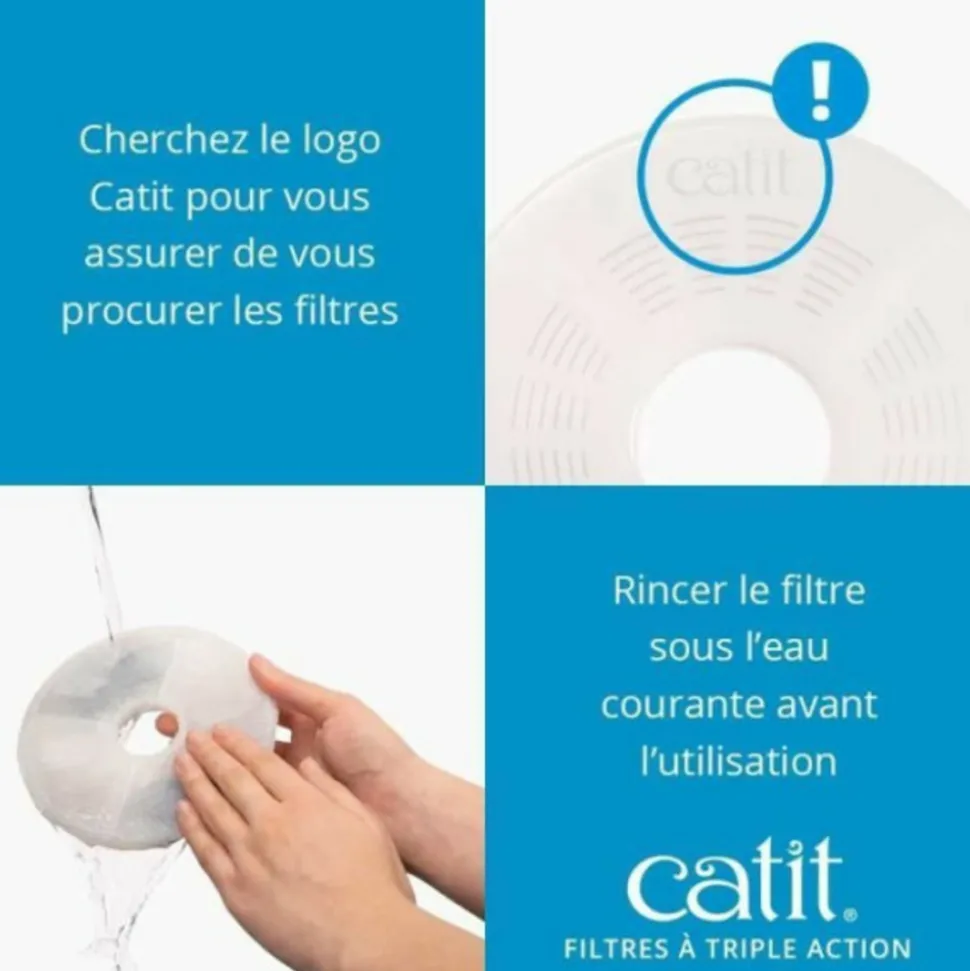 Cherchez le logo Catit pour vous assurer de vous procurer les filtres

!

catit

Rincer le filtre sous l'eau courante avant l'utilisation

catit®

FILTRES À TRIPLE ACTION