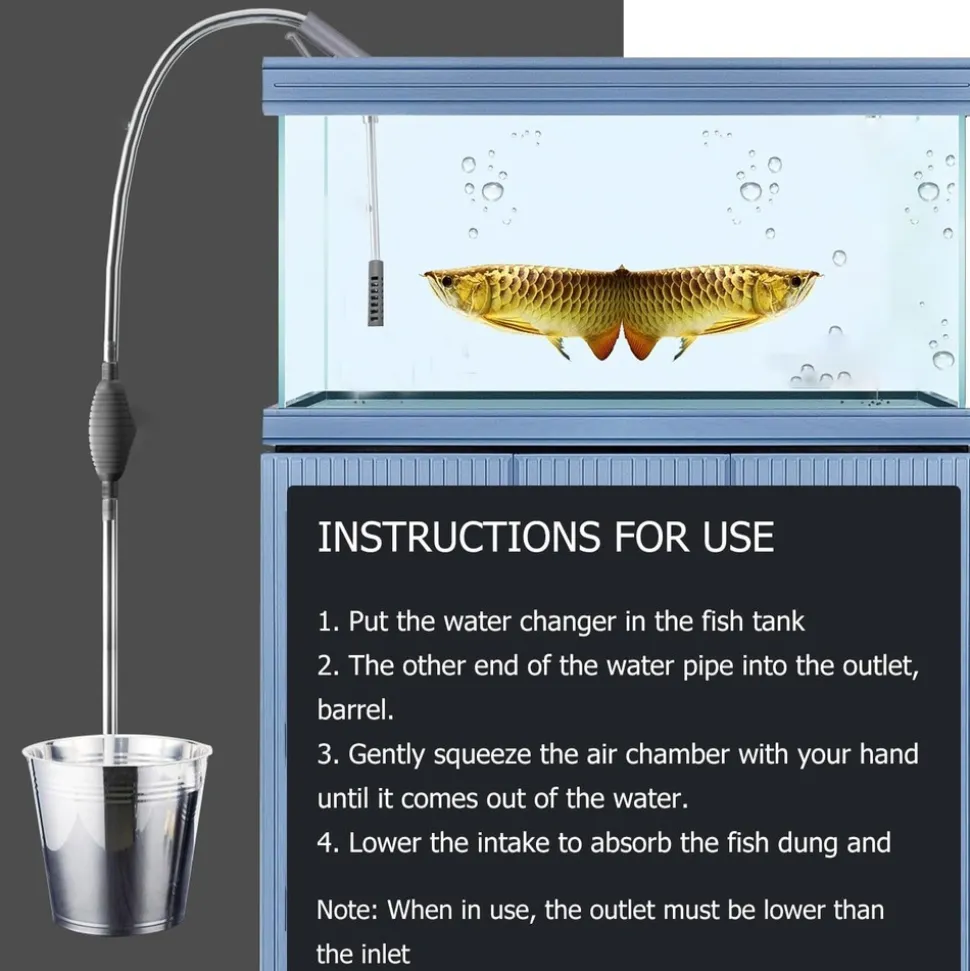 INSTRUCTIONS FOR USE

1. Put the water changer in the fish tank
2. The other end of the water pipe into the outlet, barrel.
3. Gently squeeze the air chamber with your hand until it comes out of the water.
4. Lower the intake to absorb the fish dung and

Note: When in use, the outlet must be lower than the inlet