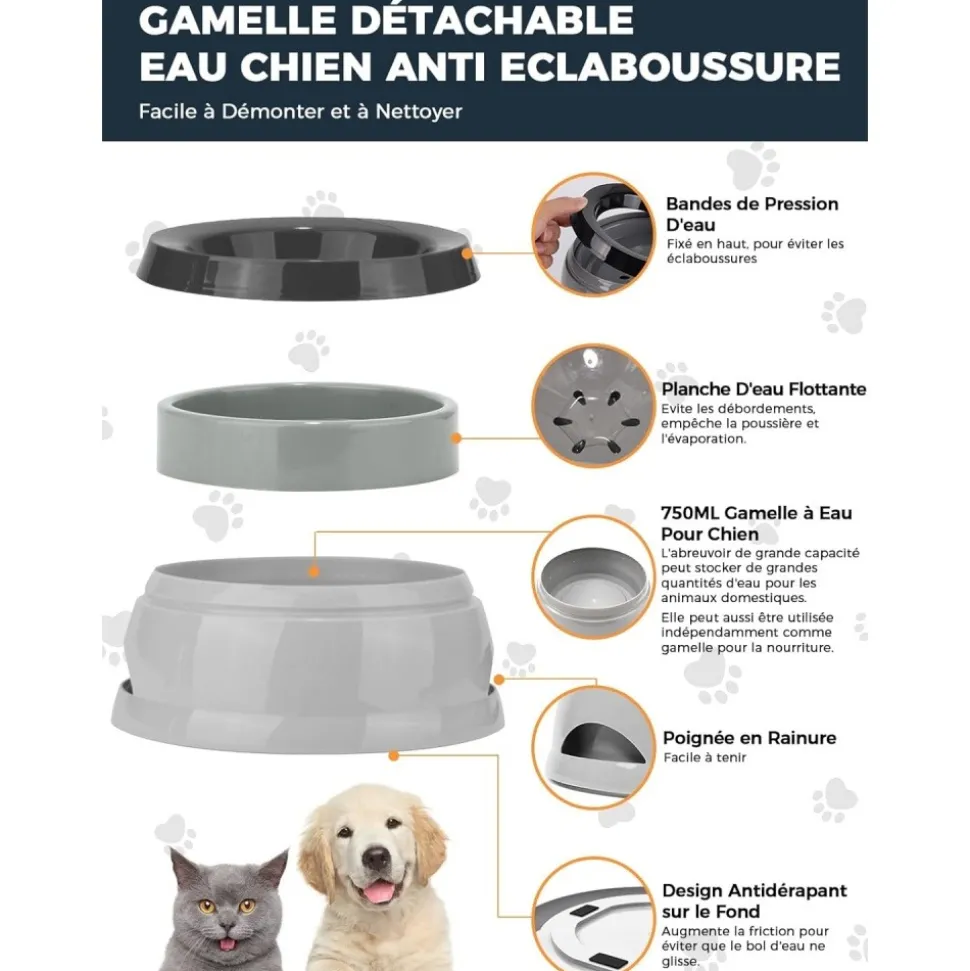 GAMELLE DÉTACHABLE
EAU CHIEN ANTI ECLABOUSSURE

Facile à Démonter et à Nettoyer

Bandes de Pression D'eau
Fixé en haut, pour éviter les éclaboussures

Planche D'eau Flottante
Evite les débordements, empêche la poussière et l'évaporation.

750ML Gamelle à Eau Pour Chien
L'abreuvoir de grande capacité peut stocker de grandes quantités d'eau pour les animaux domestiques.

Elle peut aussi être utilisée indépendamment comme gamelle pour la nourriture.

Poignée en Rainure
Facile à tenir

Design Antidérapant sur le Fond
Augmente la friction pour éviter que le bol d'eau ne glisse.