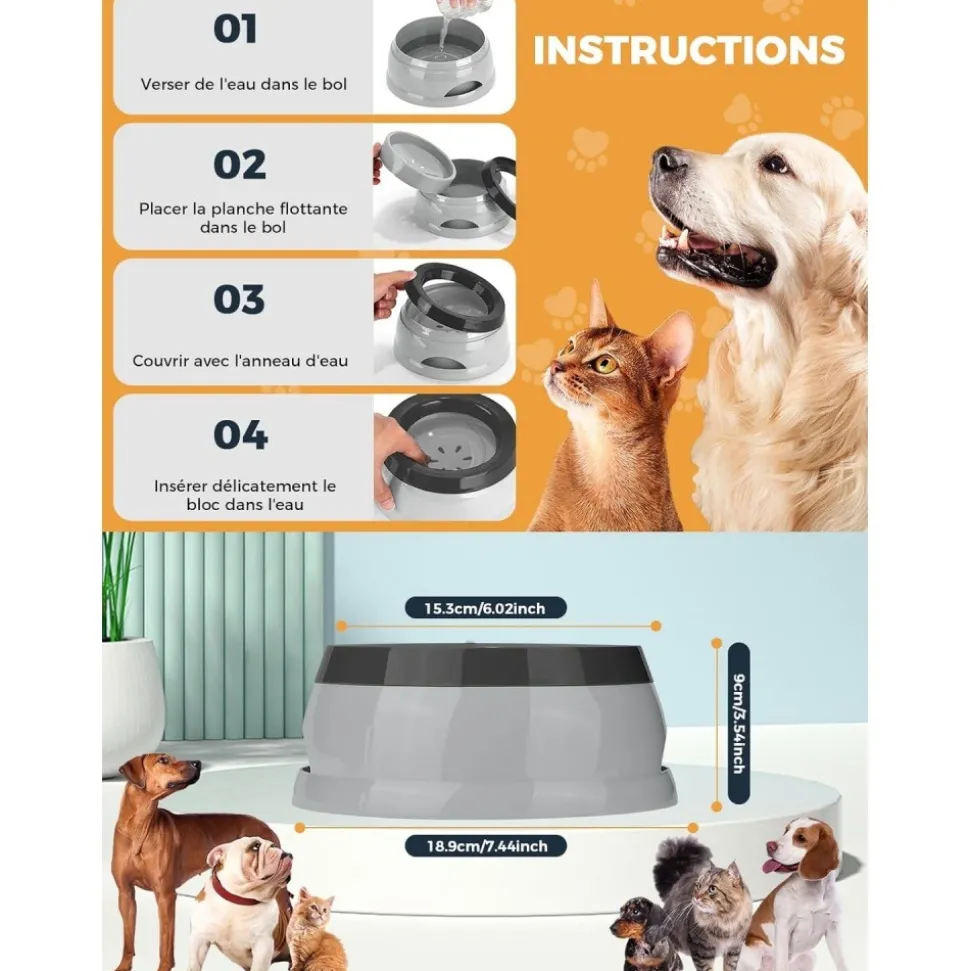 INSTRUCTIONS

01
Verser de l'eau dans le bol

02
Placer la planche flottante dans le bol

03
Couvrir avec l'anneau d'eau

04
Insérer délicatement le bloc dans l'eau

15.3cm/6.02inch

9cm/3.54inch

18.9cm/7.44inch