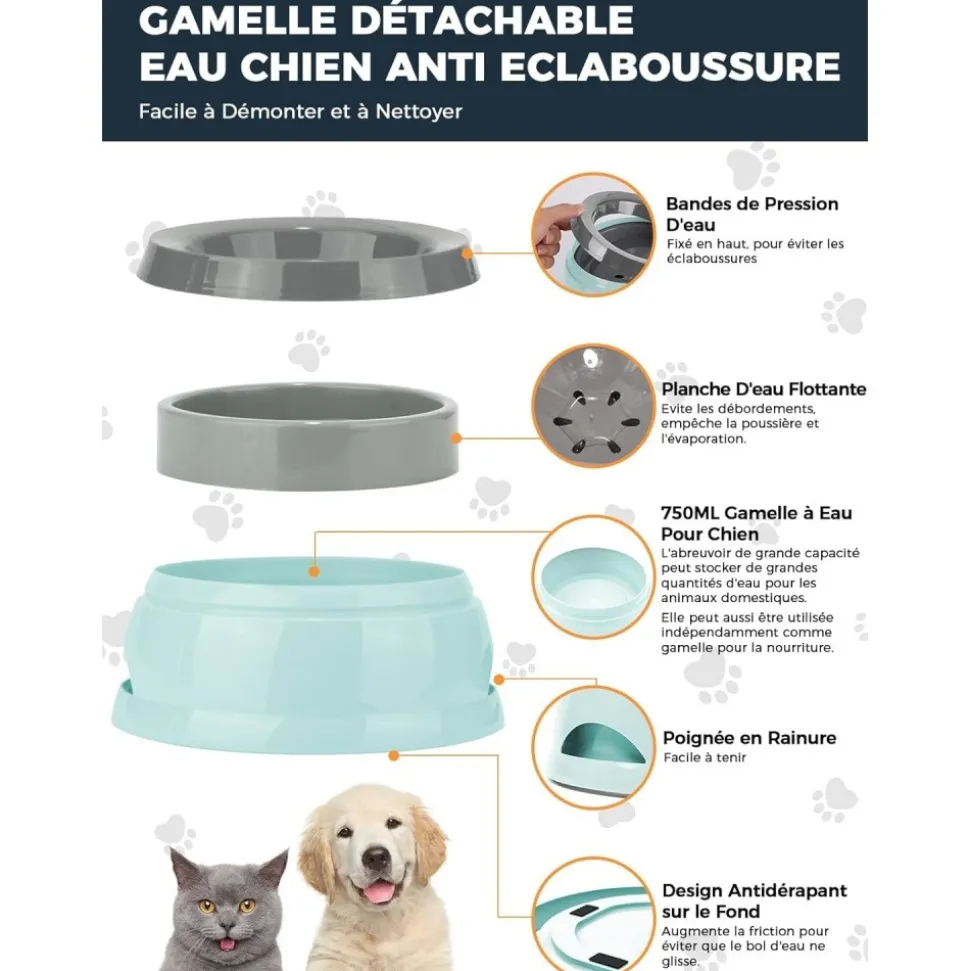 GAMELLE DÉTACHABLE
EAU CHIEN ANTI ECLABOUSSURE

Facile à Démonter et à Nettoyer

Bandes de Pression D'eau
Fixé en haut, pour éviter les éclaboussures

Planche D'eau Flottante
Evite les débordements, empêche la poussière et l'évaporation.

750ML Gamelle à Eau Pour Chien
L'abreuvoir de grande capacité peut stocker de grandes quantités d'eau pour les animaux domestiques.
Elle peut aussi être utilisée indépendamment comme gamelle pour la nourriture.

Poignée en Rainure
Facile à tenir

Design Antidérapant sur le Fond
Augmente la friction pour éviter que le bol d'eau ne glisse.