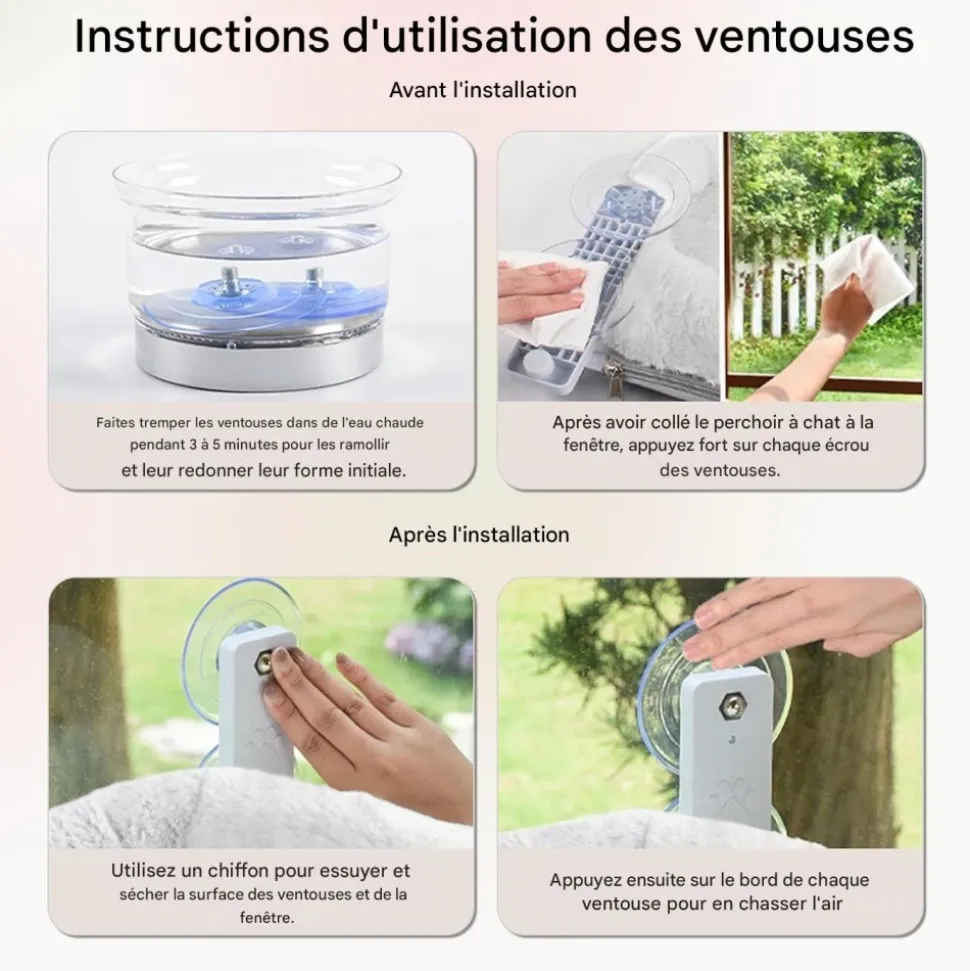 Instructions d'utilisation des ventouses

Avant l'installation

Faites tremper les ventouses dans de l'eau chaude pendant 3 à 5 minutes pour les ramollir et leur redonner leur forme initiale.

Après avoir collé le perchoir à chat à la fenêtre, appuyez fort sur chaque écrou des ventouses.

Après l'installation

Utilisez un chiffon pour essuyer et sécher la surface des ventouses et de la fenêtre.

Appuyez ensuite sur le bord de chaque ventouse pour en chasser l'air