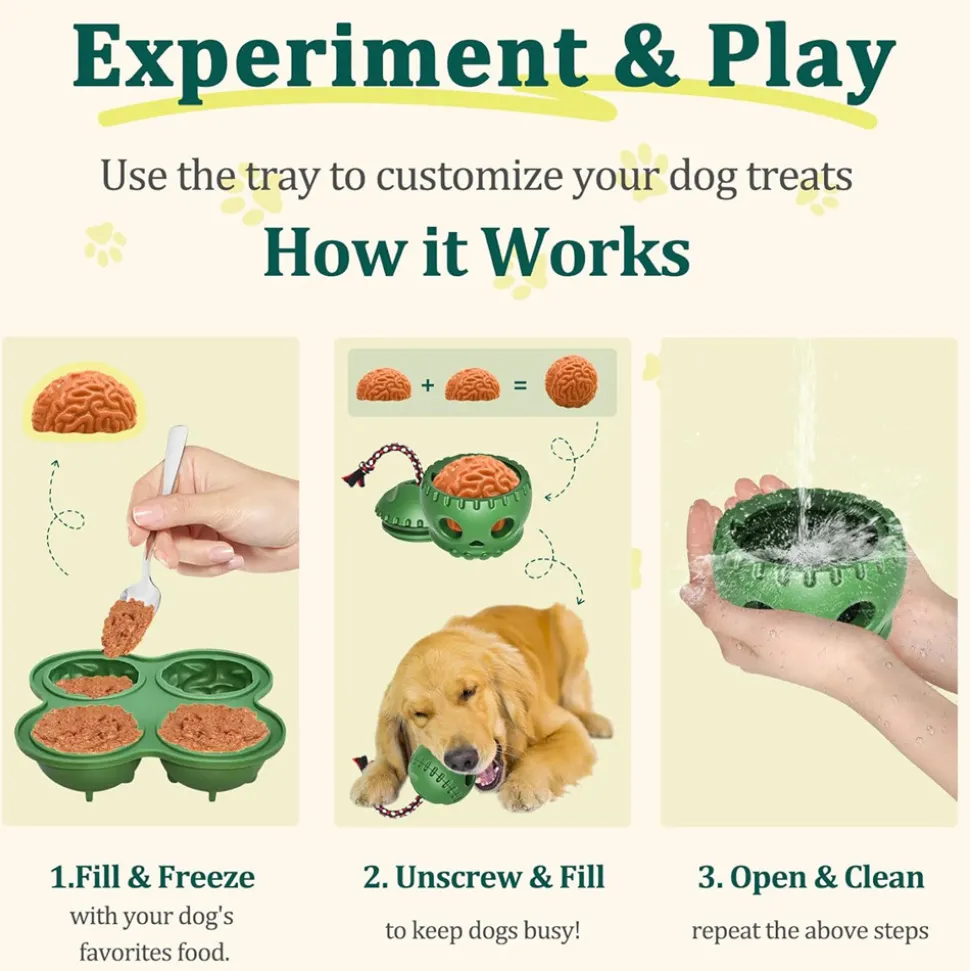 Experiment & Play

Use the tray to customize your dog treats

How it Works

+ =

1.Fill & Freeze
with your dog's favorites food.

2. Unscrew & Fill
to keep dogs busy!

3. Open & Clean
repeat the above steps