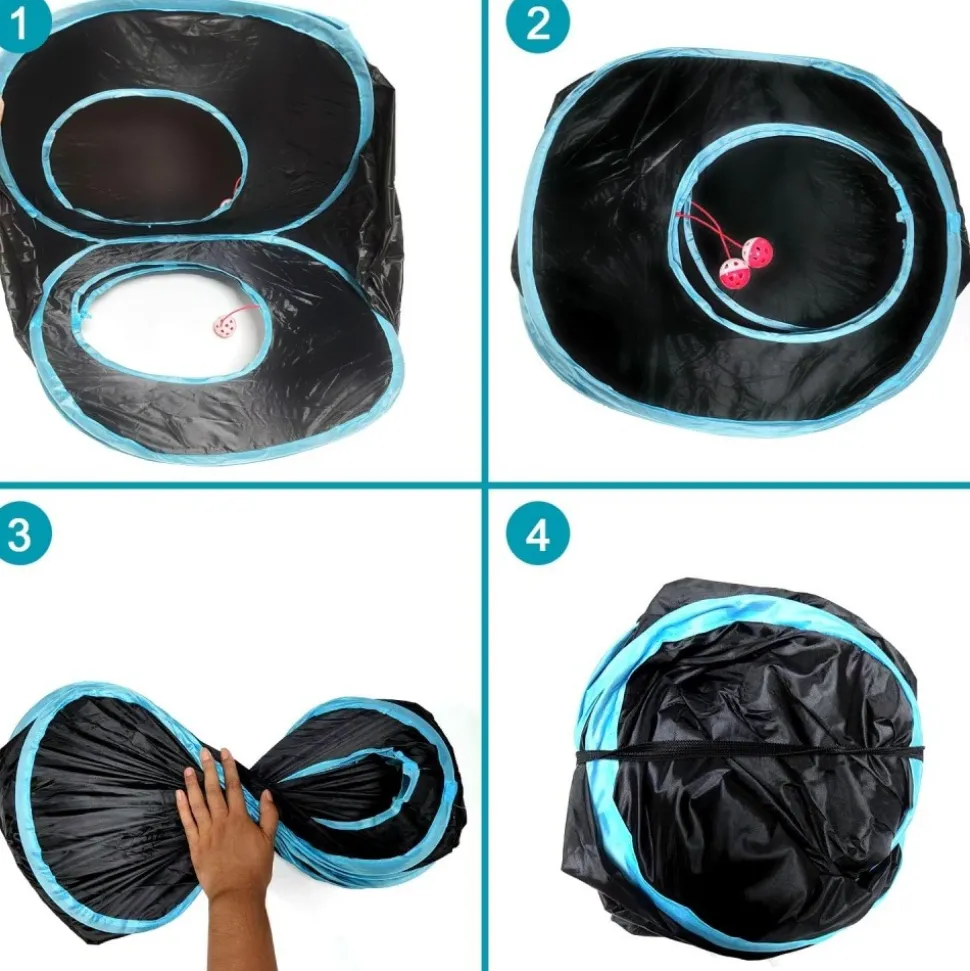 1
2
3
4