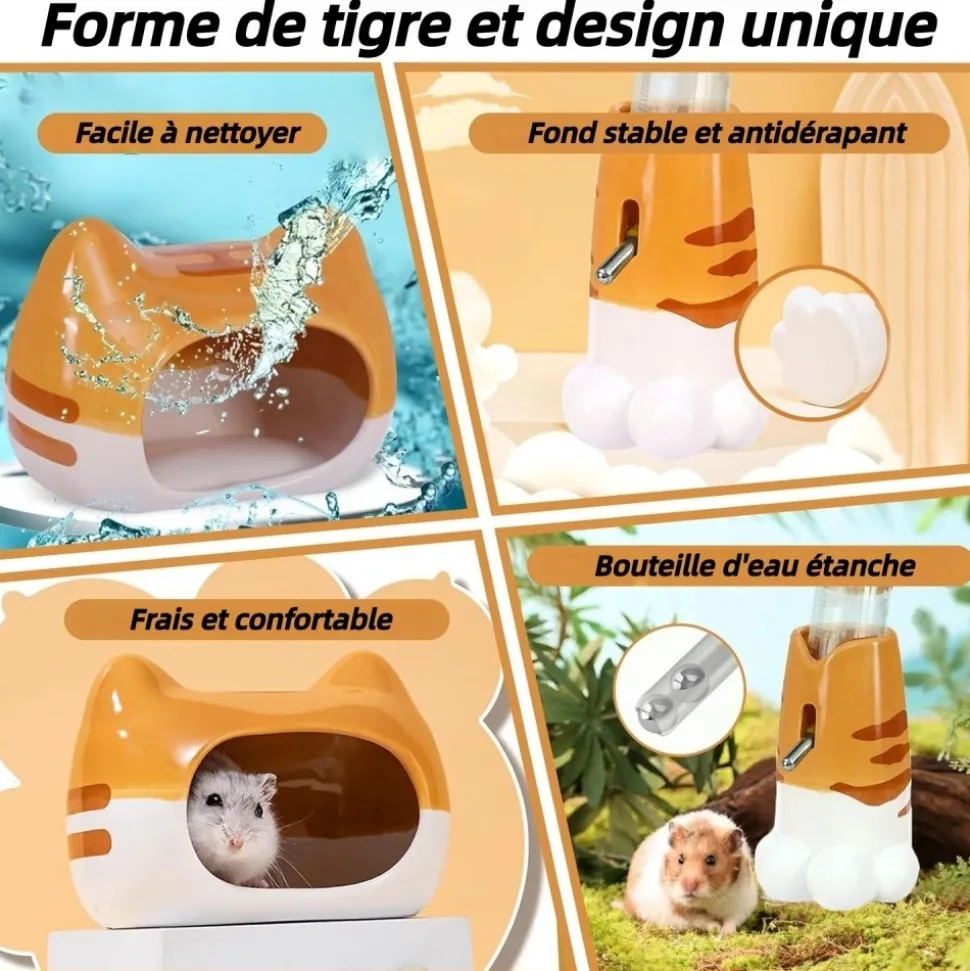 Forme de tigre et design unique

Facile à nettoyer

Fond stable et antidérapant

Frais et confortable

Bouteille d'eau étanche