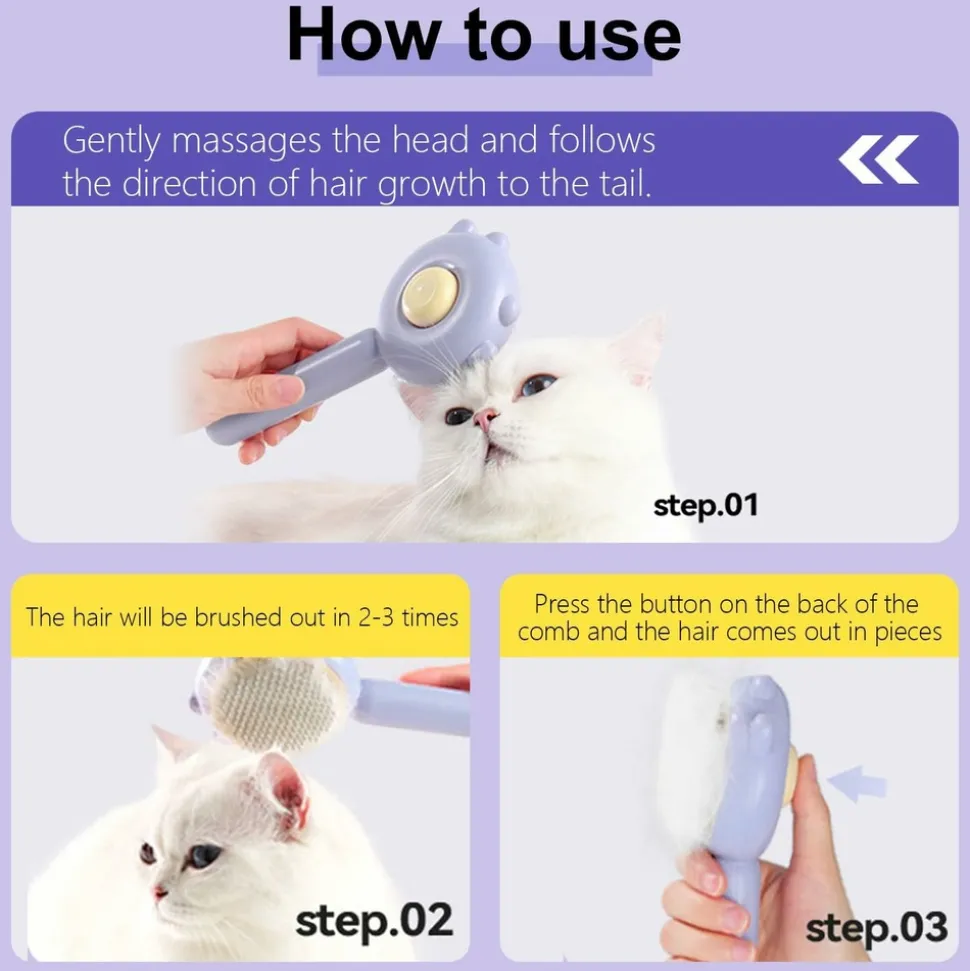 How to use

Gently massages the head and follows the direction of hair growth to the tail.

step.01

The hair will be brushed out in 2-3 times

step.02

Press the button on the back of the comb and the hair comes out in pieces

step.03