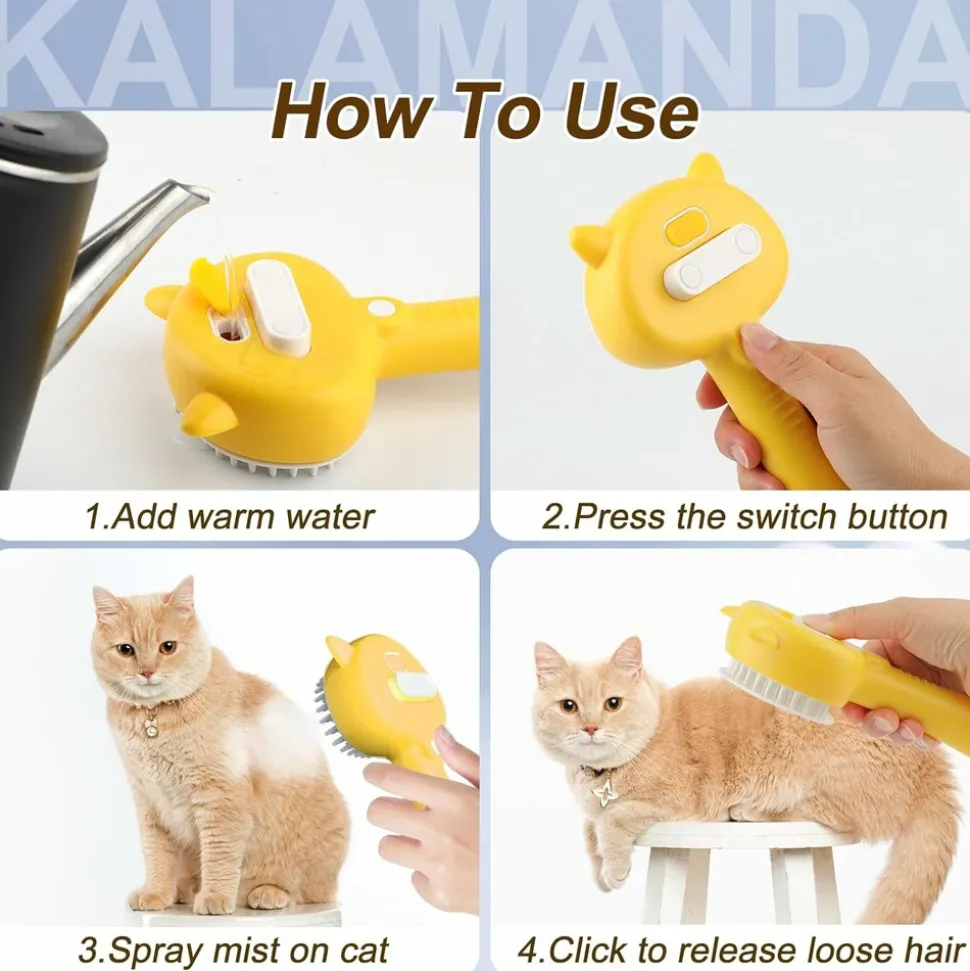 KALAMANDA

How To Use

1.Add warm water

2.Press the switch button

3.Spray mist on cat

4.Click to release loose hair