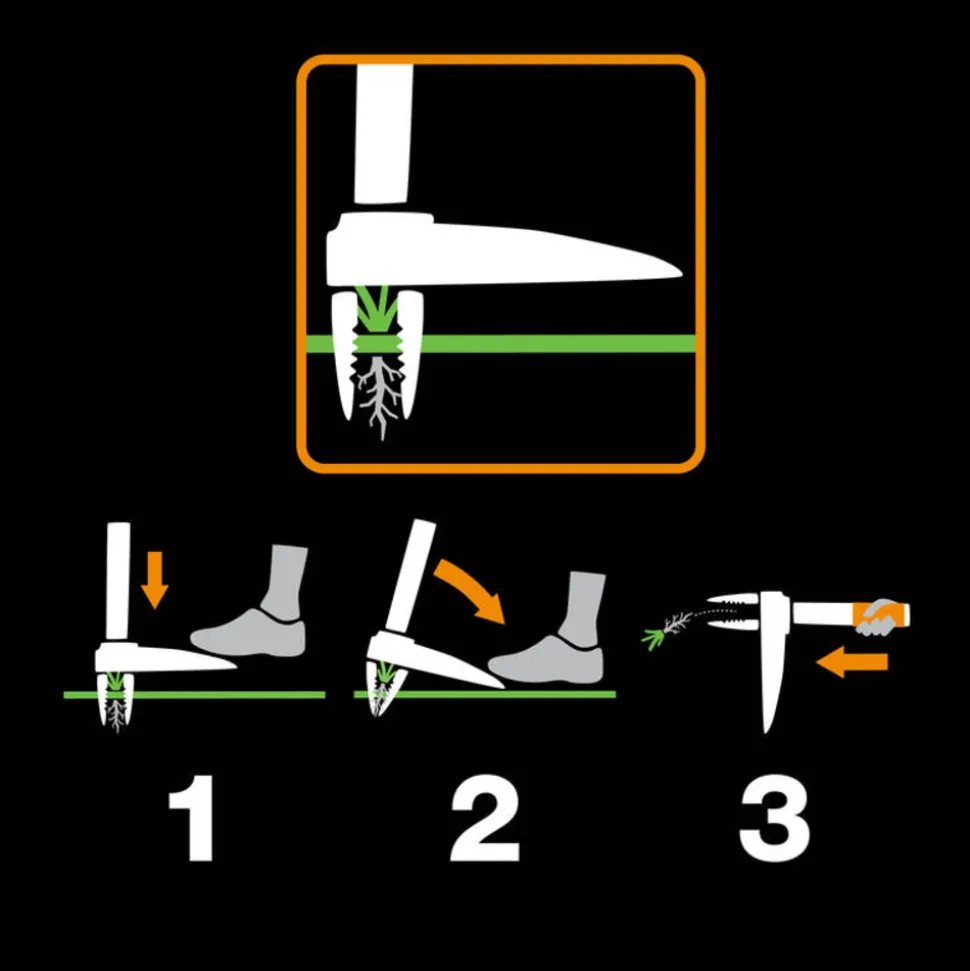 1

2

3