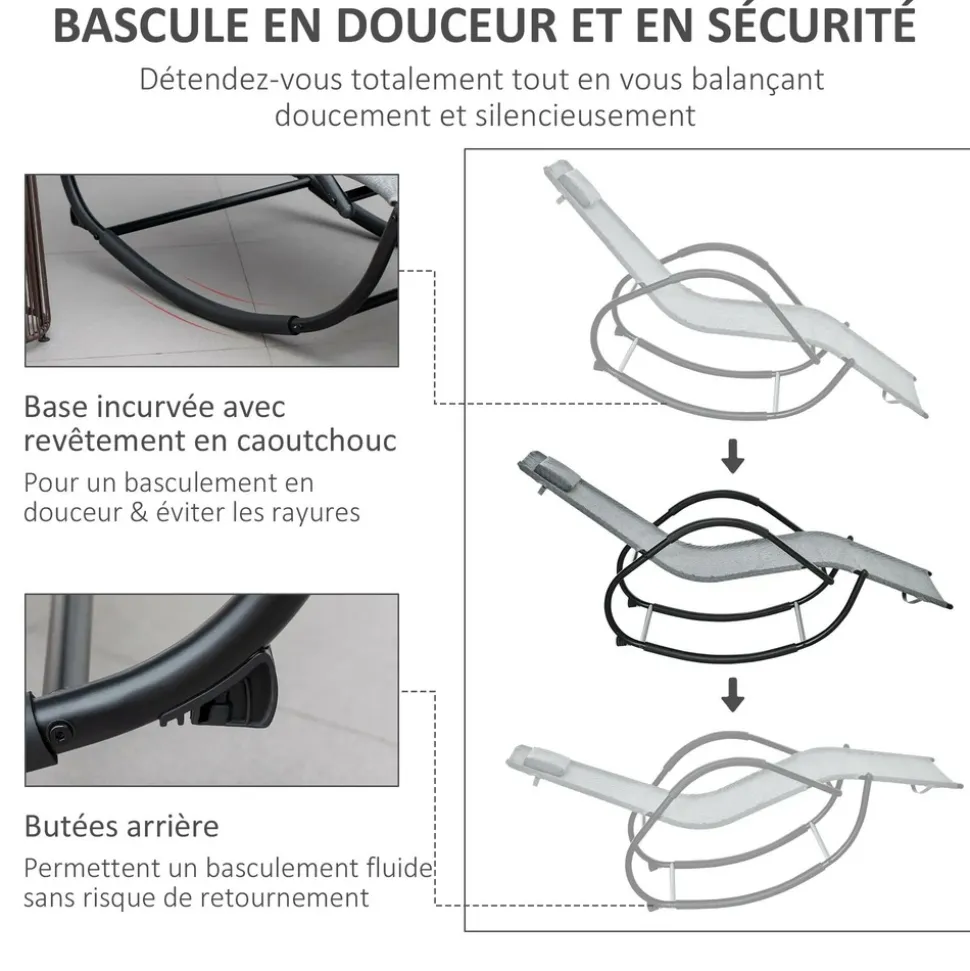 BASCULE EN DOUCEUR ET EN SÉCURITÉ

Détendez-vous totalement tout en vous balançant doucement et silencieusement

Base incurvée avec revêtement en caoutchouc

Pour un basculement en douceur & éviter les rayures

Butées arrière

Permettent un basculement fluide sans risque de retournement