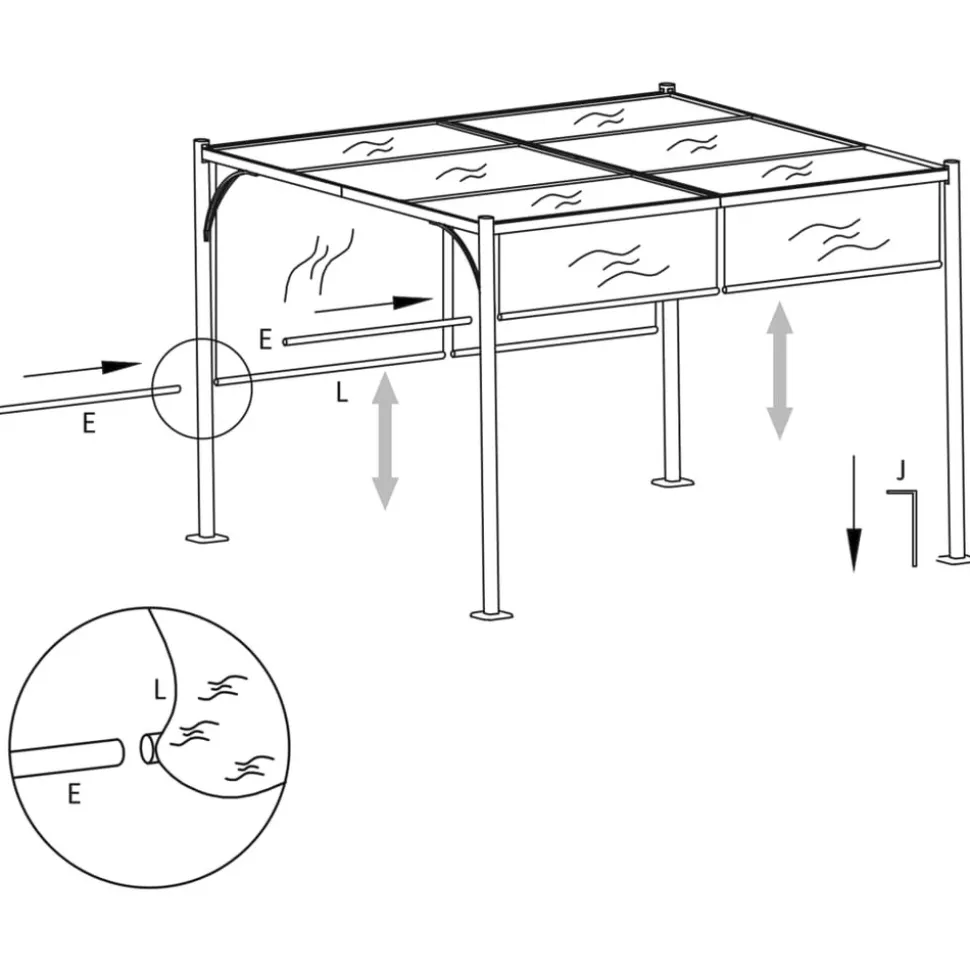 E
E
L
J
L
E