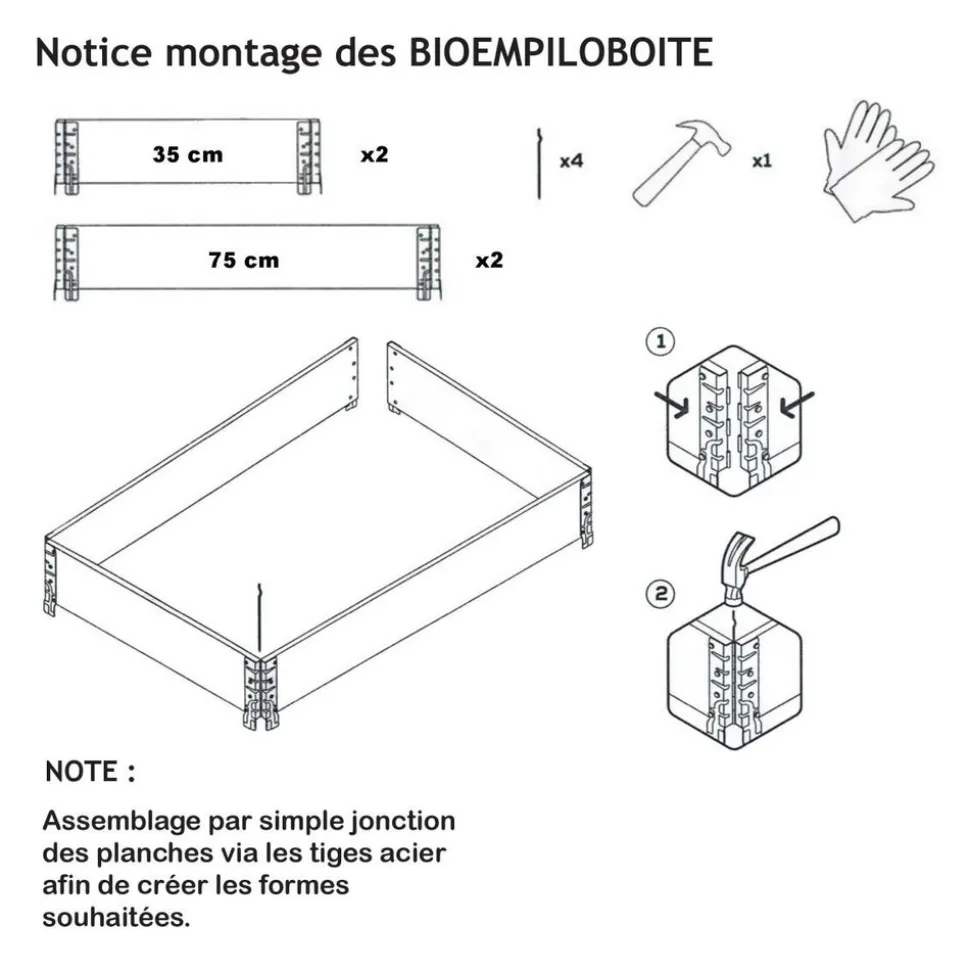 Notice montage des BIOEMPILOBOITE

35 cm x2

x4

x1

75 cm x2

1

2

NOTE :

Assemblage par simple jonction des planches via les tiges acier afin de créer les formes souhaitées.