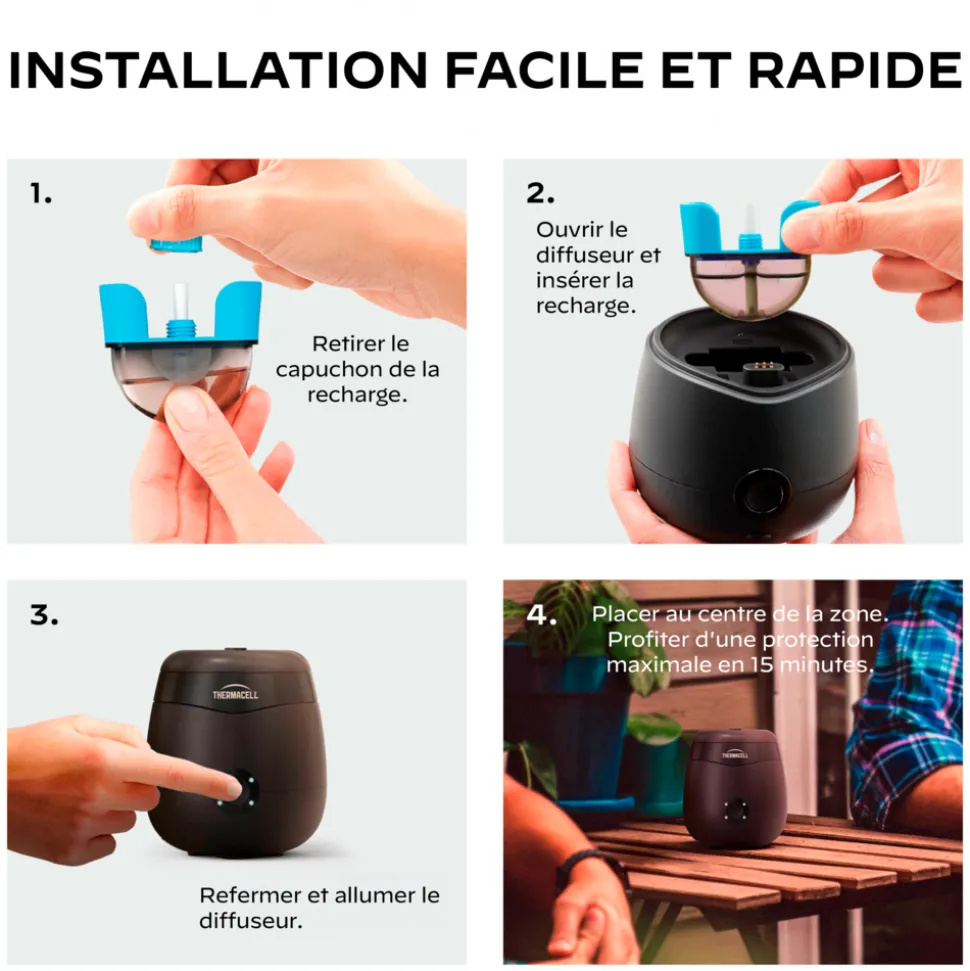 INSTALLATION FACILE ET RAPIDE

1.

Retirer le capuchon de la recharge.

2.

Ouvrir le diffuseur et insérer la recharge.

3.

THERMACELL

Refermer et allumer le diffuseur.

4.

Placer au centre de la zone. Profiter d'une protection maximale en 15 minutes.

THERMACELL