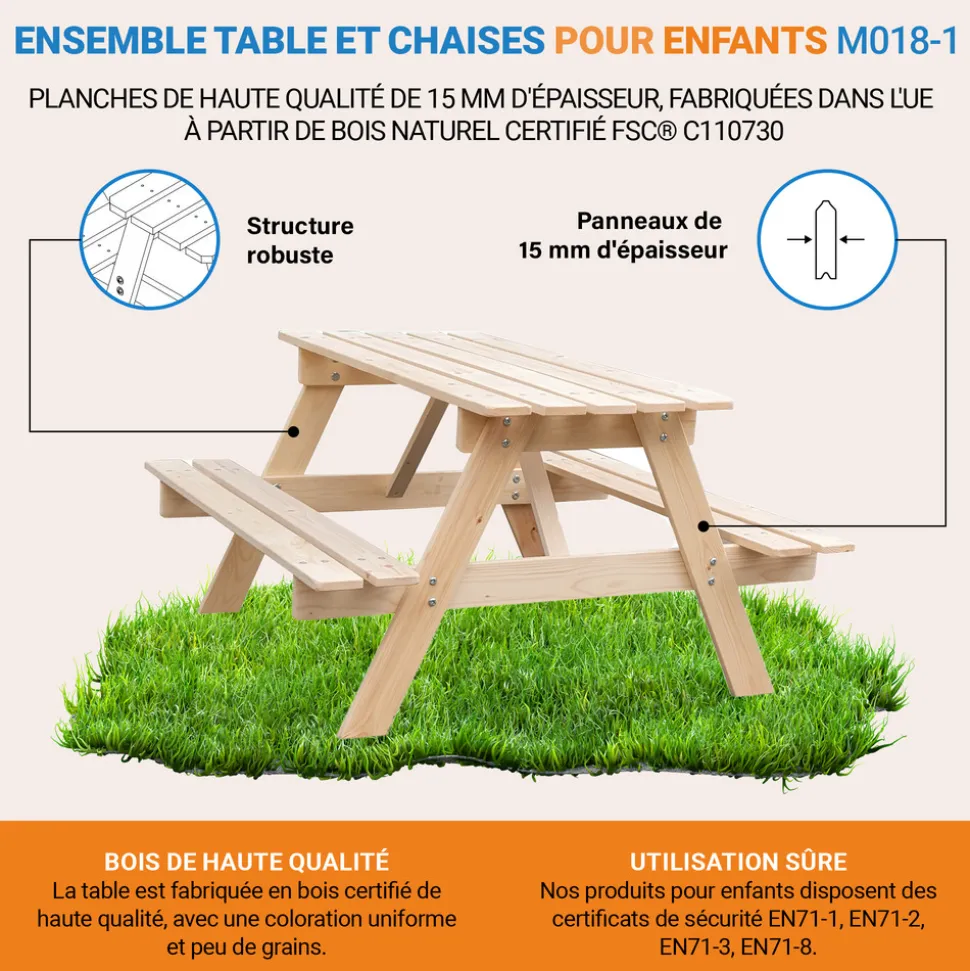 ENSEMBLE TABLE ET CHAISES POUR ENFANTS M018-1

PLANCHES DE HAUTE QUALITÉ DE 15 MM D'ÉPAISSEUR, FABRIQUÉES DANS L'UE À PARTIR DE BOIS NATUREL CERTIFIÉ FSC® C110730

Structure robuste

Panneaux de 15 mm d'épaisseur

BOIS DE HAUTE QUALITÉ
La table est fabriquée en bois certifié de haute qualité, avec une coloration uniforme et peu de grains.

UTILISATION SÛRE
Nos produits pour enfants disposent des certificats de sécurité EN71-1, EN71-2, EN71-3, EN71-8.