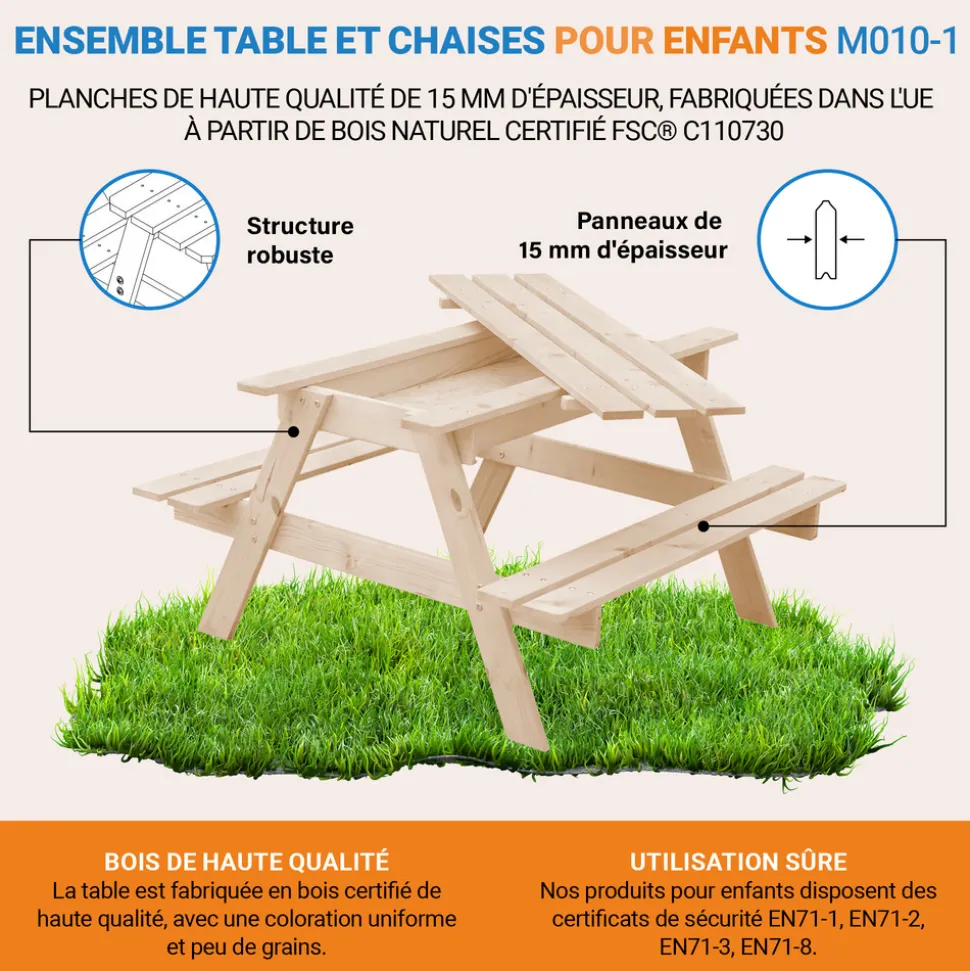 ENSEMBLE TABLE ET CHAISES POUR ENFANTS M010-1

PLANCHES DE HAUTE QUALITÉ DE 15 MM D'ÉPAISSEUR, FABRIQUÉES DANS L'UE À PARTIR DE BOIS NATUREL CERTIFIÉ FSC® C110730

Structure robuste

Panneaux de 15 mm d'épaisseur

BOIS DE HAUTE QUALITÉ
La table est fabriquée en bois certifié de haute qualité, avec une coloration uniforme et peu de grains.

UTILISATION SÛRE
Nos produits pour enfants disposent des certificats de sécurité EN71-1, EN71-2, EN71-3, EN71-8.